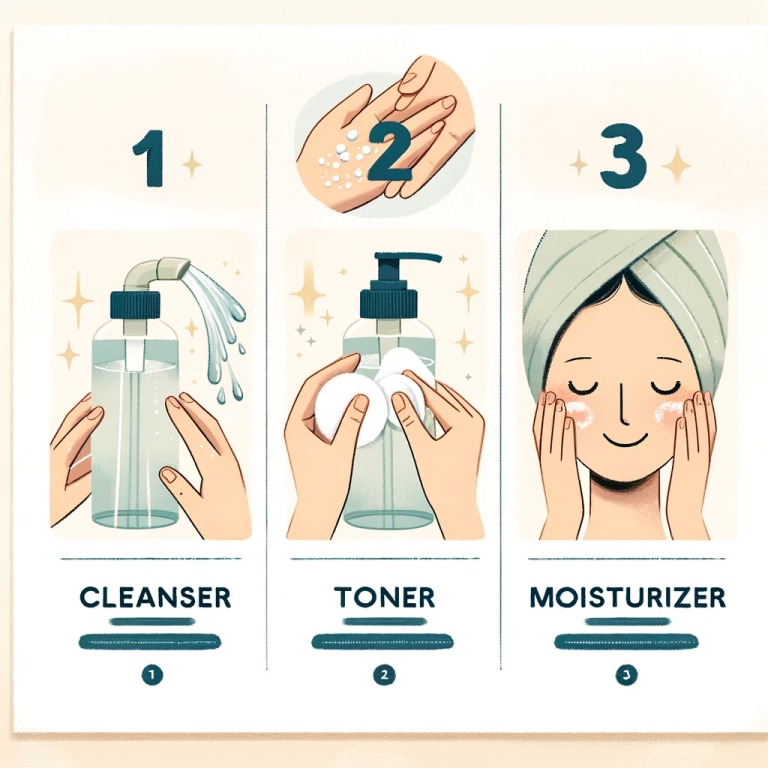 1

CLEANSER

1

2

TONER

2

3

MOISTURIZER

3